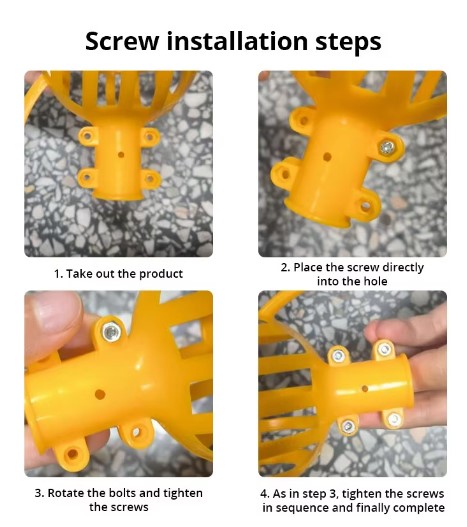 Screw installation steps

1. Take out the product

2. Place the screw directly into the hole

3. Rotate the bolts and tighten the screws

4. As in step 3, tighten the screws in sequence and finally complete