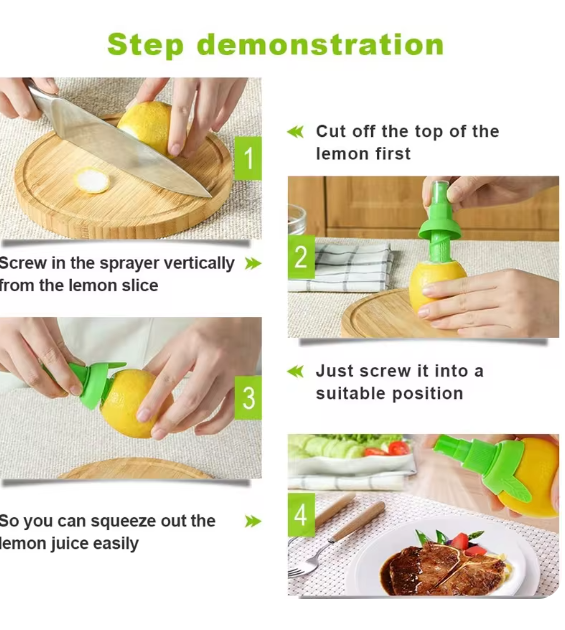 Step demonstration

1

Cut off the top of the lemon first

Screw in the sprayer vertically from the lemon slice

2

3

Just screw it into a suitable position

So you can squeeze out the lemon juice easily

4