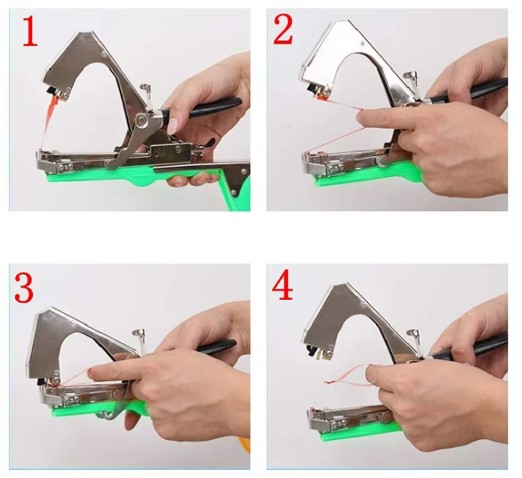 1

2

3

4