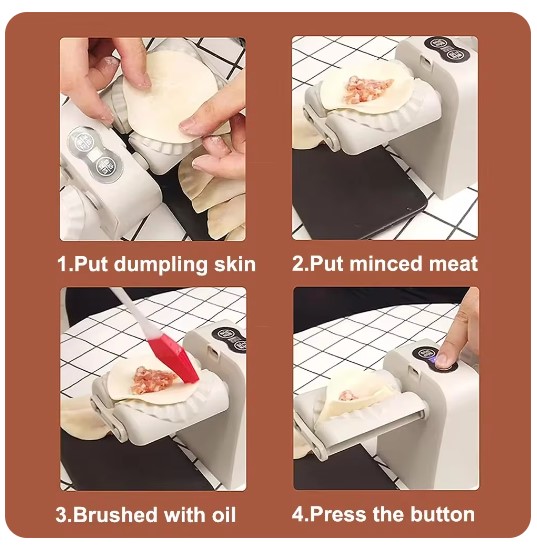 1.Put dumpling skin

2.Put minced meat

3.Brushed with oil

4.Press the button