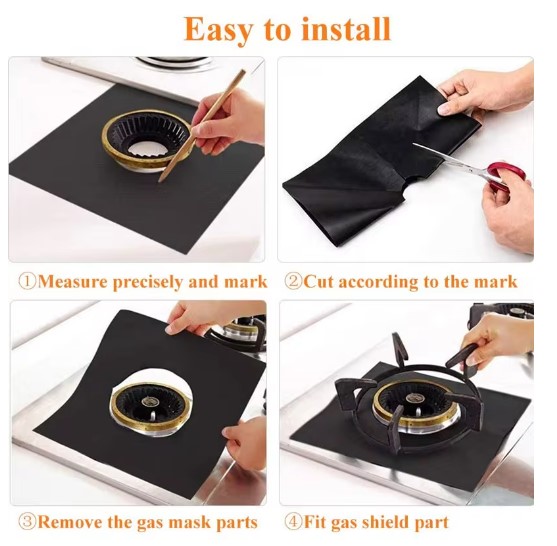 Easy to install

①Measure precisely and mark

②Cut according to the mark

③Remove the gas mask parts

④Fit gas shield part