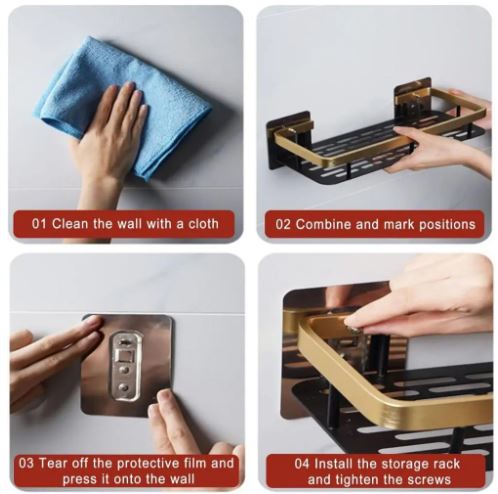 01 Clean the wall with a cloth

02 Combine and mark positions

03 Tear off the protective film and press it onto the wall

04 Install the storage rack and tighten the screws