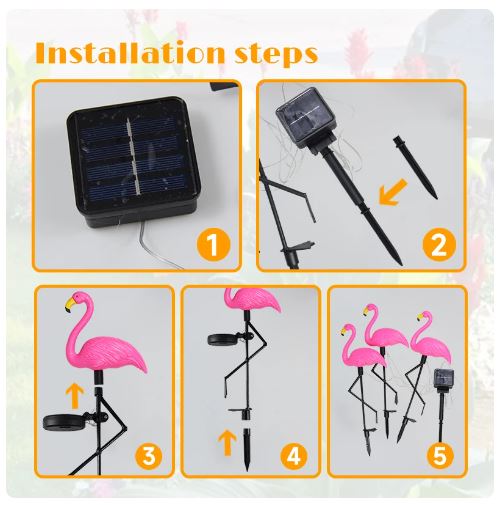 Installation steps

1

2

3

4

5